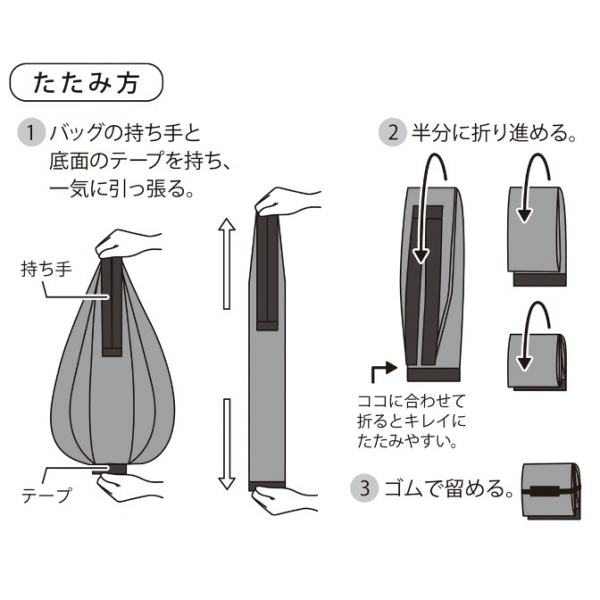 たたみ方

1 バッグの持ち手と底面のテープを持ち、一気に引っ張る。

持ち手

テープ

2 半分に折り進める。

ココに合わせて折るとキレイにたたみやすい。

3 ゴムで留める。