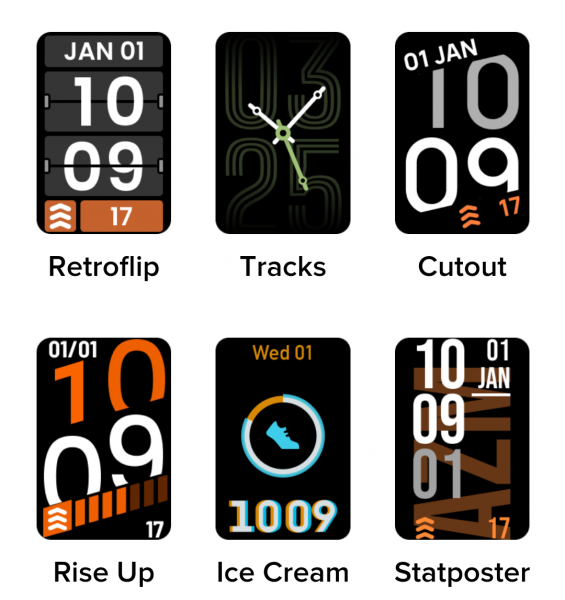 JAN 01
10
09
17

Retroflip

03
25

Tracks

01 JAN
10
09
17

Cutout

01/01
10
09
17

Rise Up

Wed 01
1009

Ice Cream

10
01
JAN
09
01
AZM
17

Statposter